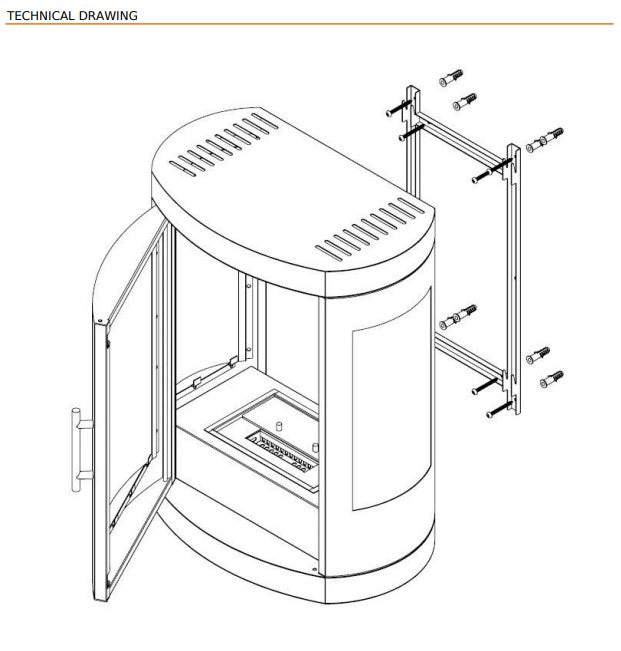 TECHNICAL DRAWING