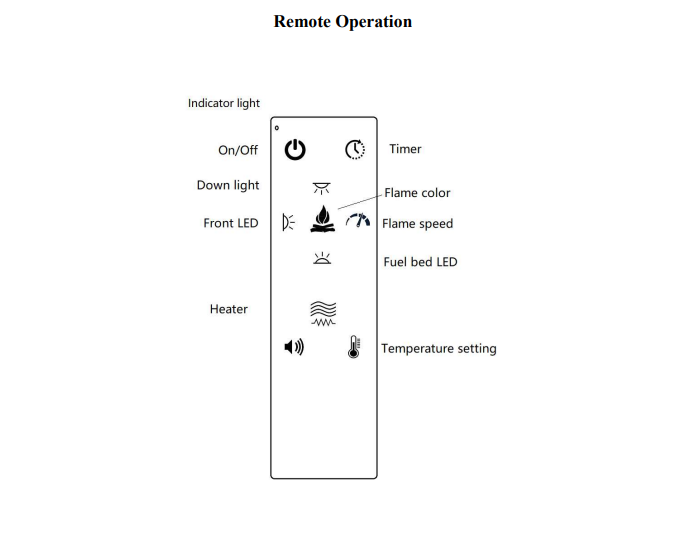 Remote Operation

Indicator light

On/Off

Timer

Down light

Flame color

Front LED

Flame speed

Fuel bed LED

Heater

Temperature setting