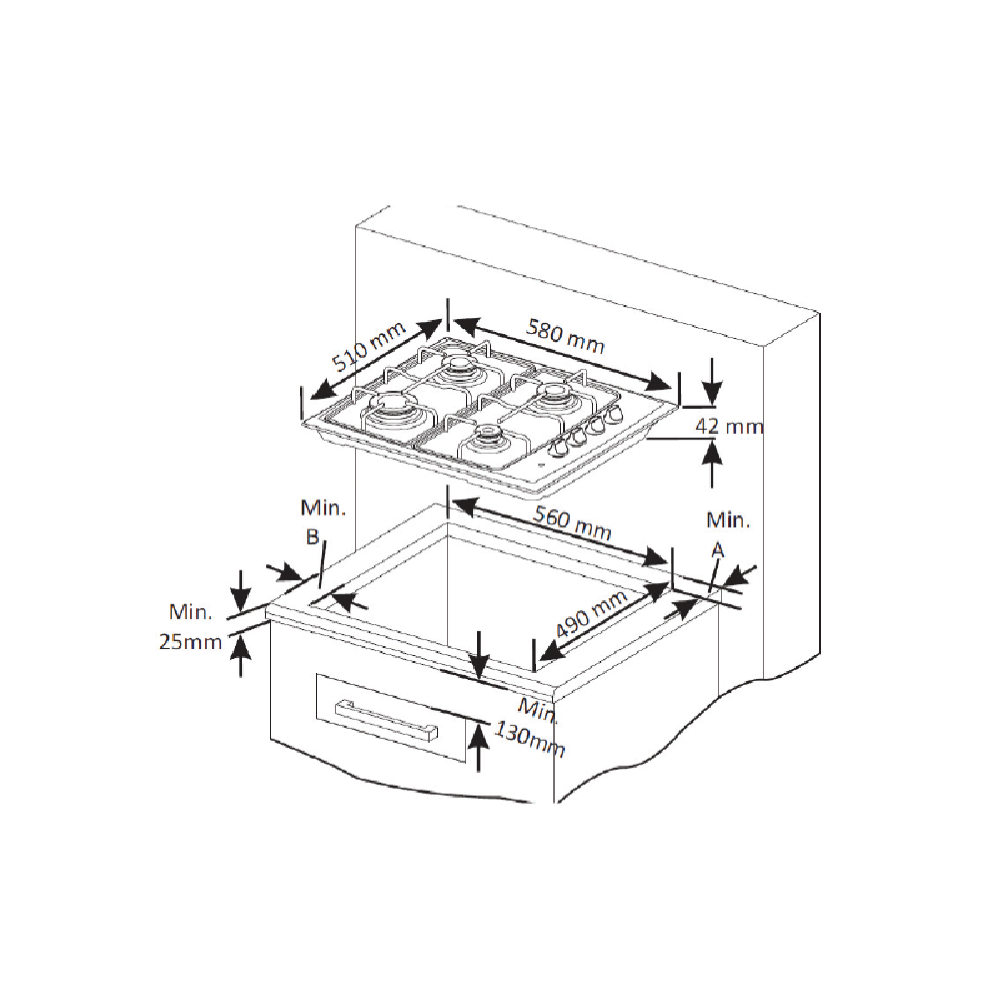 510 mm
580 mm
42 mm
Min.
B
560 mm
Min.
A
Min.
25mm
490 mm
Min.
130mm