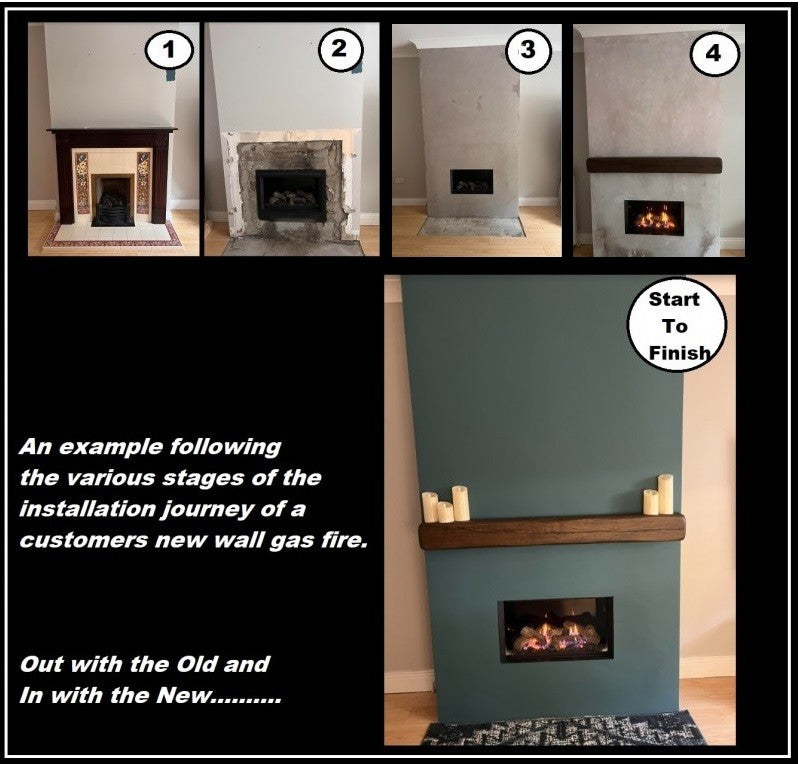 1

2

3

4

Start To Finish

An example following the various stages of the installation journey of a customers new wall gas fire.

Out with the Old and
In with the New..........