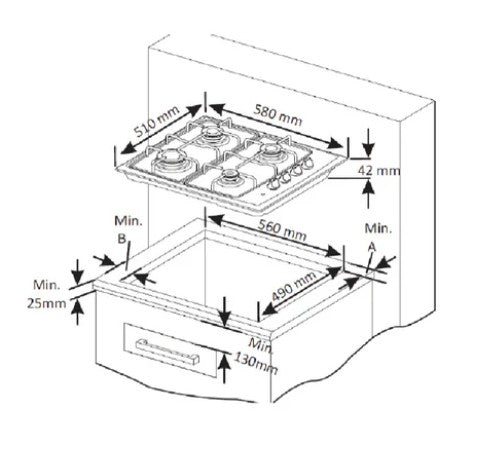 510 mm
580 mm
42 mm
Min.
B
560 mm
Min.
A
Min.
25mm
490 mm
Min.
130mm