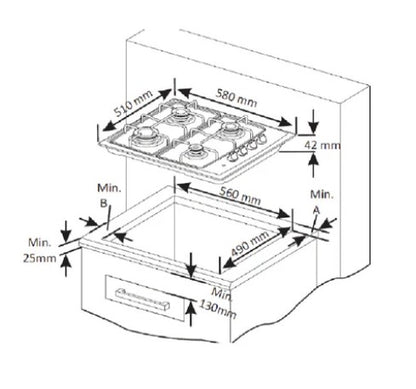 510 mm
580 mm
42 mm
Min.
B
560 mm
Min.
A
Min.
25mm
490 mm
Min.
130mm