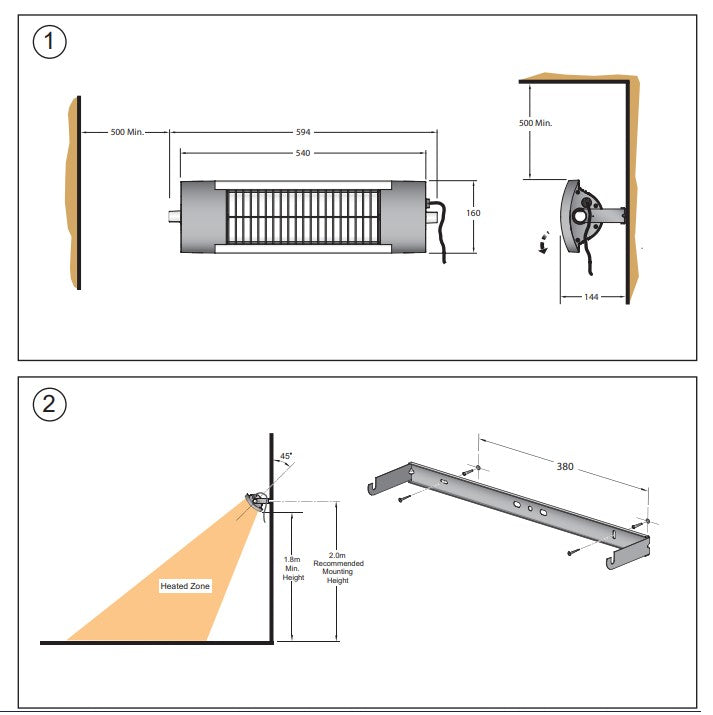 1

500 Min.

594

540

160

500 Min.

144

2

45°

Heated Zone

1.8m Min. Height

2.0m Recommended Mounting Height

380